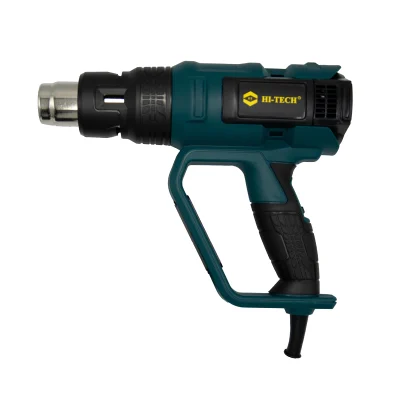 HI-TECH®