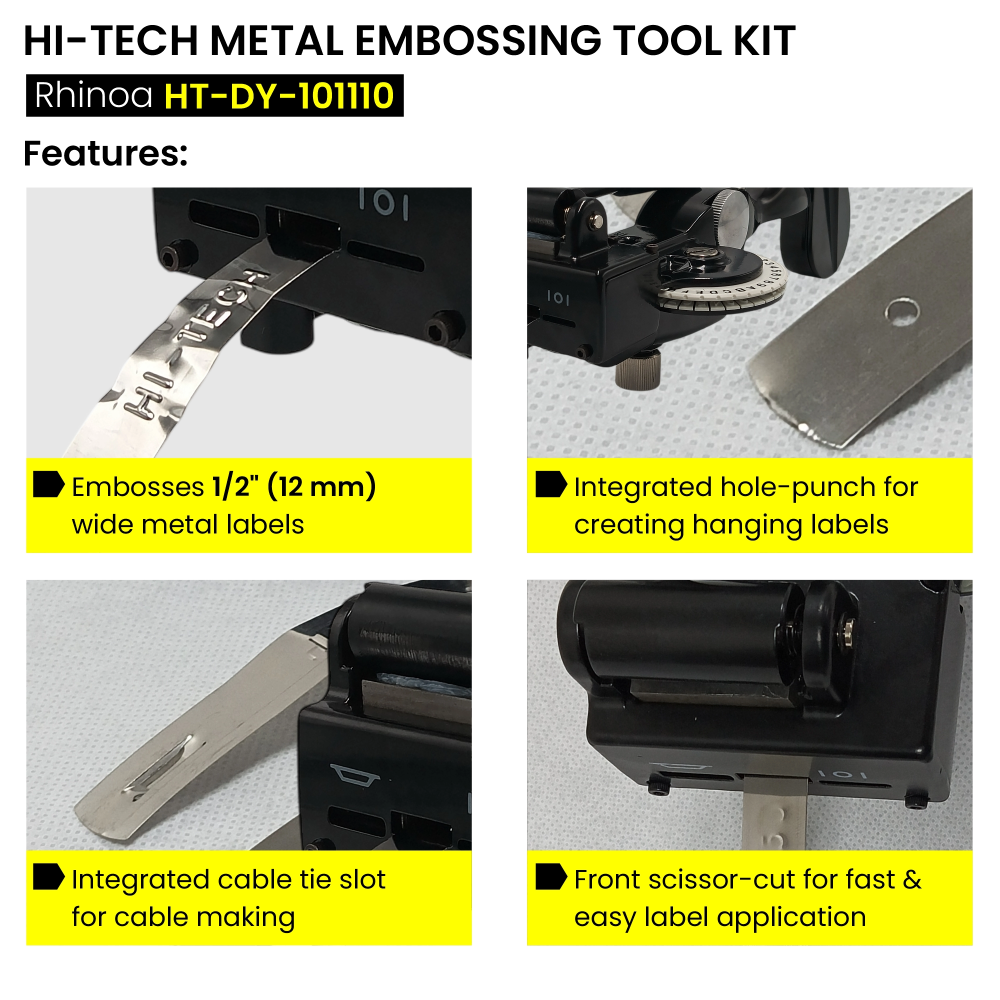 HI-TECH METAL EMBOSSING TOOL KIT

Rhinoa HT-DY-101110

Features:

101

HI-TECH

Embosses 1/2" (12 mm) wide metal labels

101

Integrated hole-punch for creating hanging labels

Integrated cable tie slot for cable making

101

Front scissor-cut for fast & easy label application